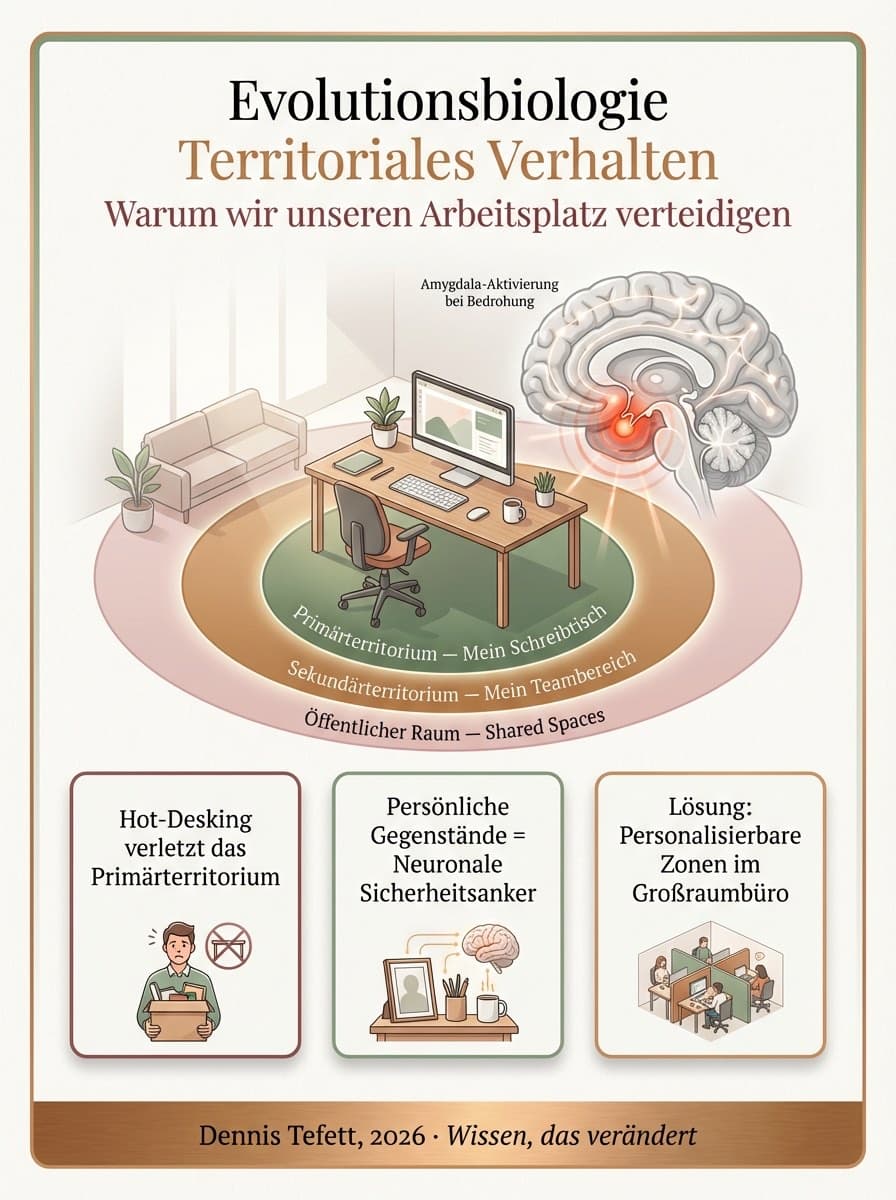 Evolutionsbiologie
Territoriales Verhalten
Warum wir unseren Arbeitsplatz verteidigen

Amygdala-Aktivierung bei Bedrohung

Primärterritorium — Mein Schreibtisch
Sekundärterritorium — Mein Teambereich
Öffentlicher Raum — Shared Spaces

Hot-Desking verletzt das Primärterritorium

Persönliche Gegenstände = Neuronale Sicherheitsanker

Lösung: Personalisierbare Zonen im Großraumbüro

Dennis Tefett, 2026 · Wissen, das verändert